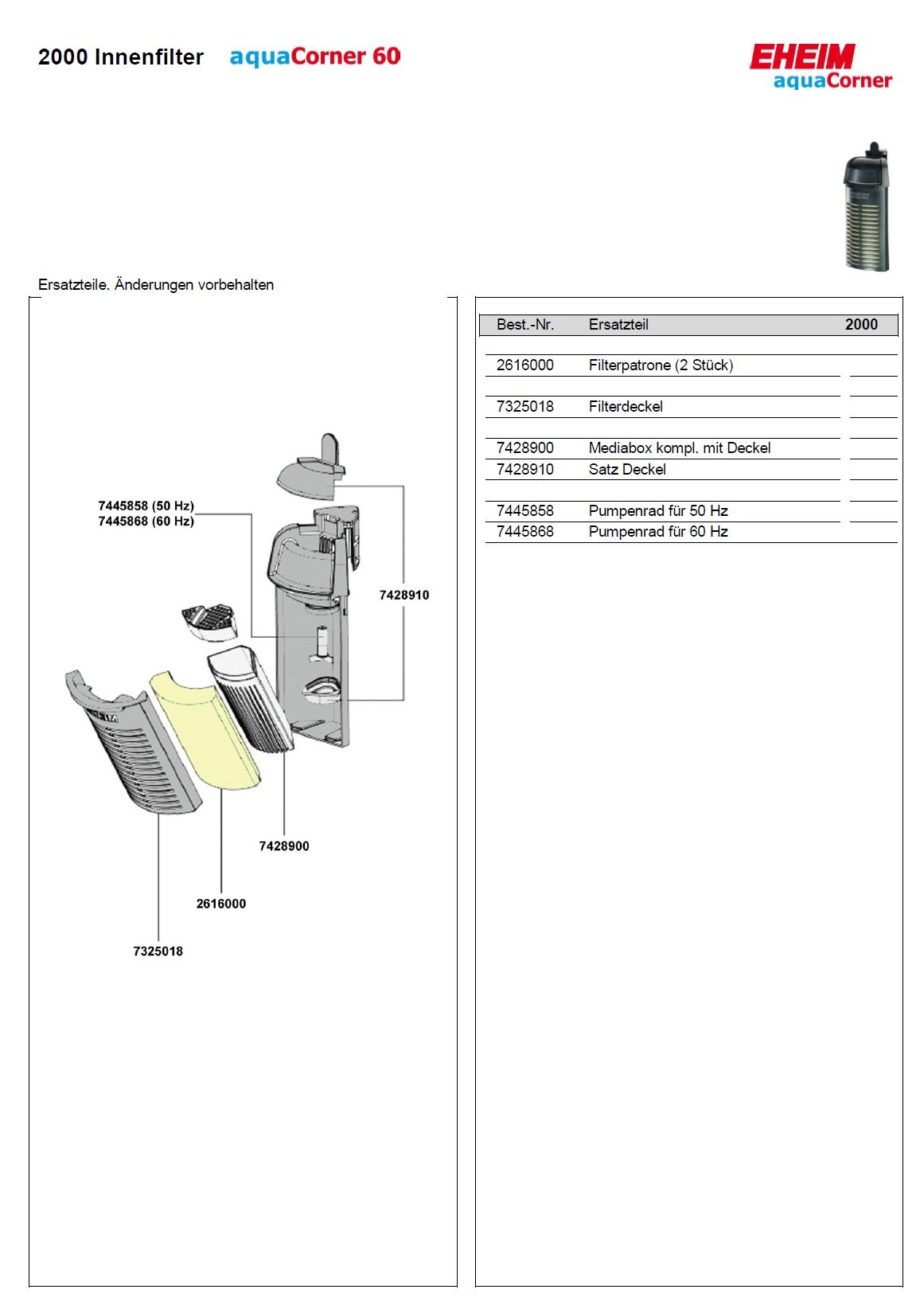 2000 Innenfilter aquaCorner 60

EHEIM aquaCorner

Ersatzteile. Änderungen vorbehalten

7445858 (50 Hz)
7445868 (60 Hz)

7428910

7428900

2616000

7325018

| Best.-Nr. | Ersatzteil | 2000 |
|---|---|---|
| 2616000 | Filterpatrone (2 Stück) | |
| 7325018 | Filterdeckel | |
| 7428900 | Mediabox kompl. mit Deckel | |
| 7428910 | Satz Deckel | |
| 7445858 | Pumpenrad für 50 Hz | |
| 7445868 | Pumpenrad für 60 Hz | |